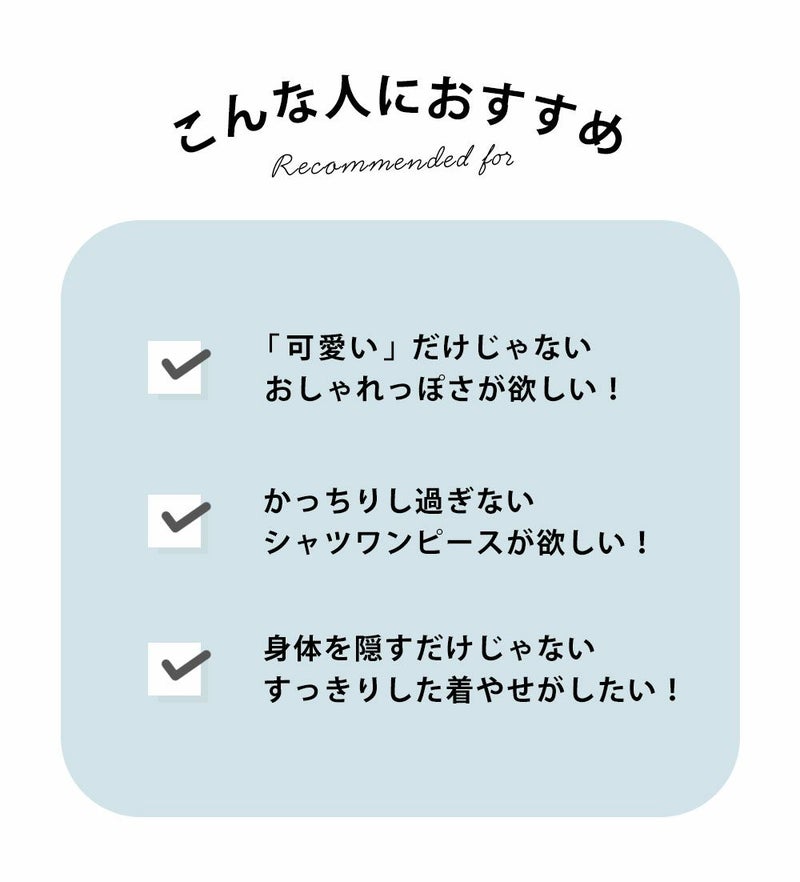 こんな人におすすめ
Recommended for

☑ 「可愛い」だけじゃない
おしゃれっぽさが欲しい！

☑ かっちりし過ぎない
シャツワンピースが欲しい！

☑ 身体を隠すだけじゃない
すっきりした着やせがしたい！