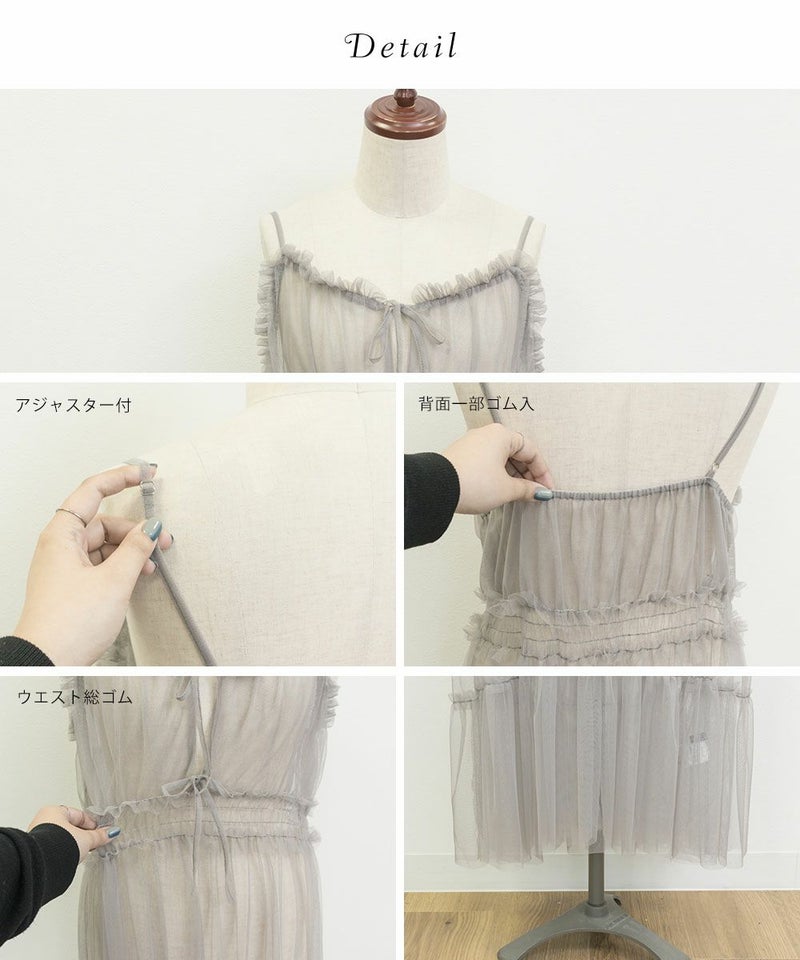 Detail

アジャスター付

背面一部ゴム入

ウエスト総ゴム