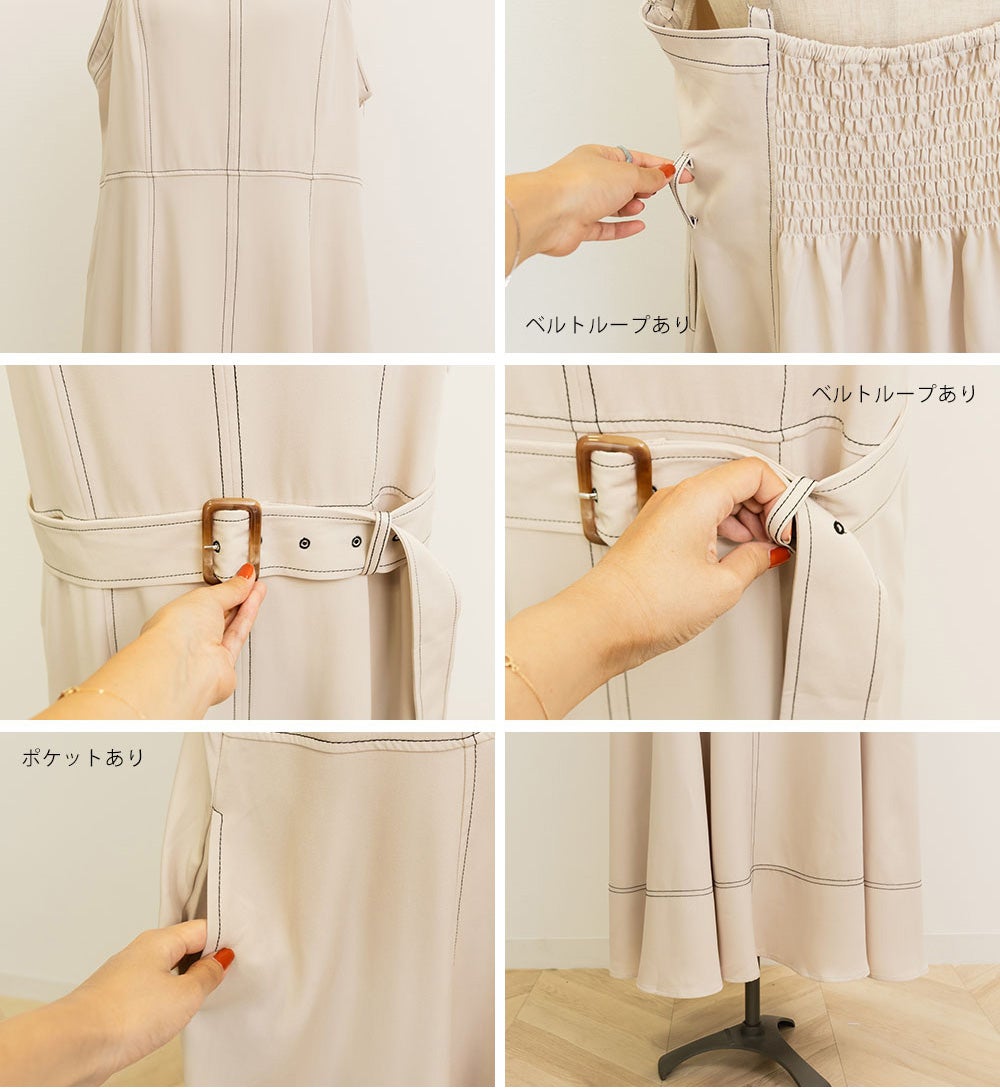 ベルトループあり

ベルトループあり

ポケットあり